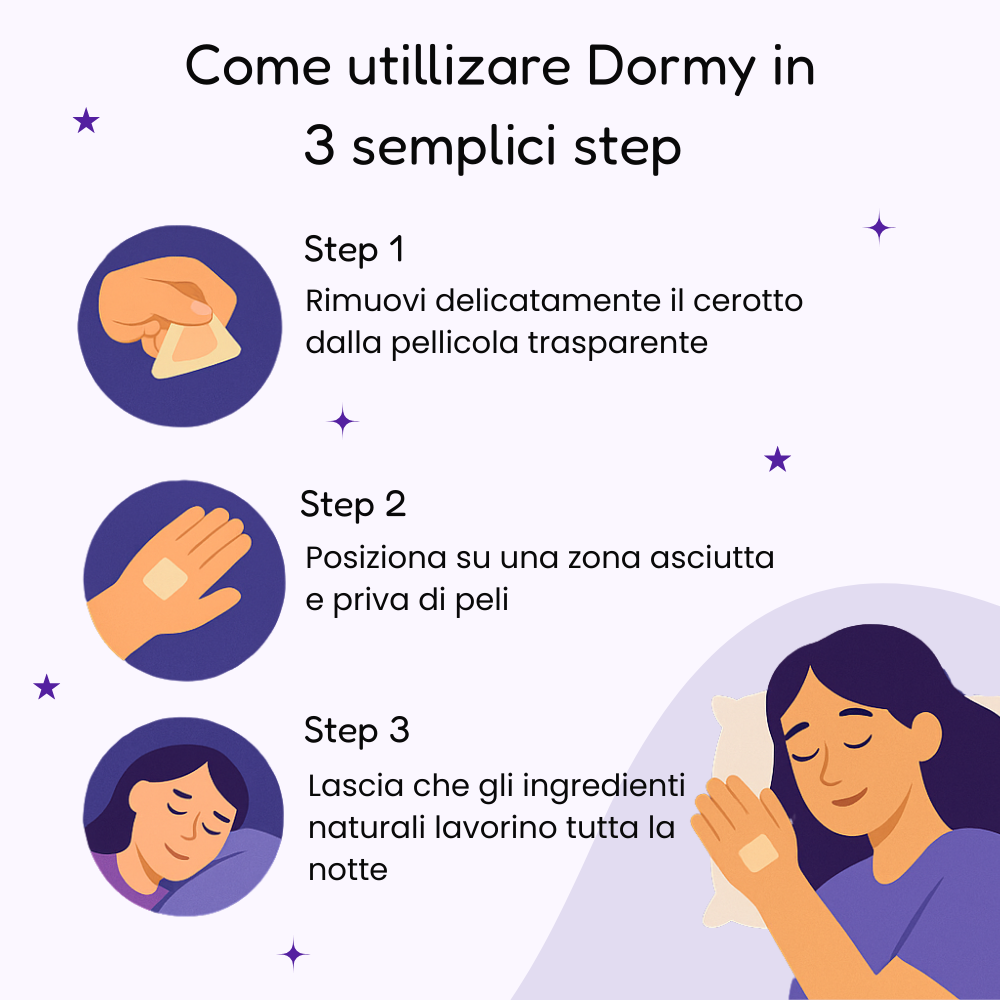 Come utillizare Dormy in 3 semplici step

Step 1
Rimuovi delicatamente il cerotto dalla pellicola trasparente

Step 2
Posiziona su una zona asciutta e priva di peli

Step 3
Lascia che gli ingredienti naturali lavorino tutta la notte