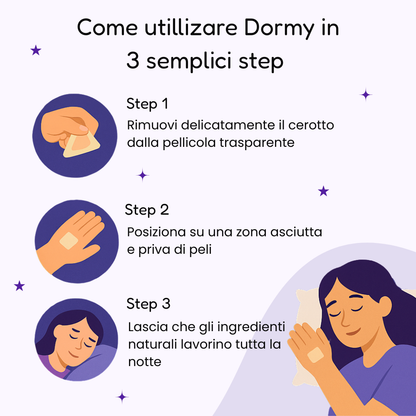 Come utillizare Dormy in 3 semplici step

Step 1
Rimuovi delicatamente il cerotto dalla pellicola trasparente

Step 2
Posiziona su una zona asciutta e priva di peli

Step 3
Lascia che gli ingredienti naturali lavorino tutta la notte